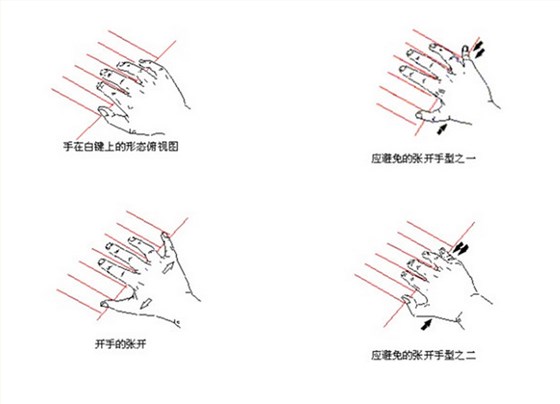 手在白键上的形态俯视图

应避免的张开手型之一

开手的张开

应避免的张开手型之二